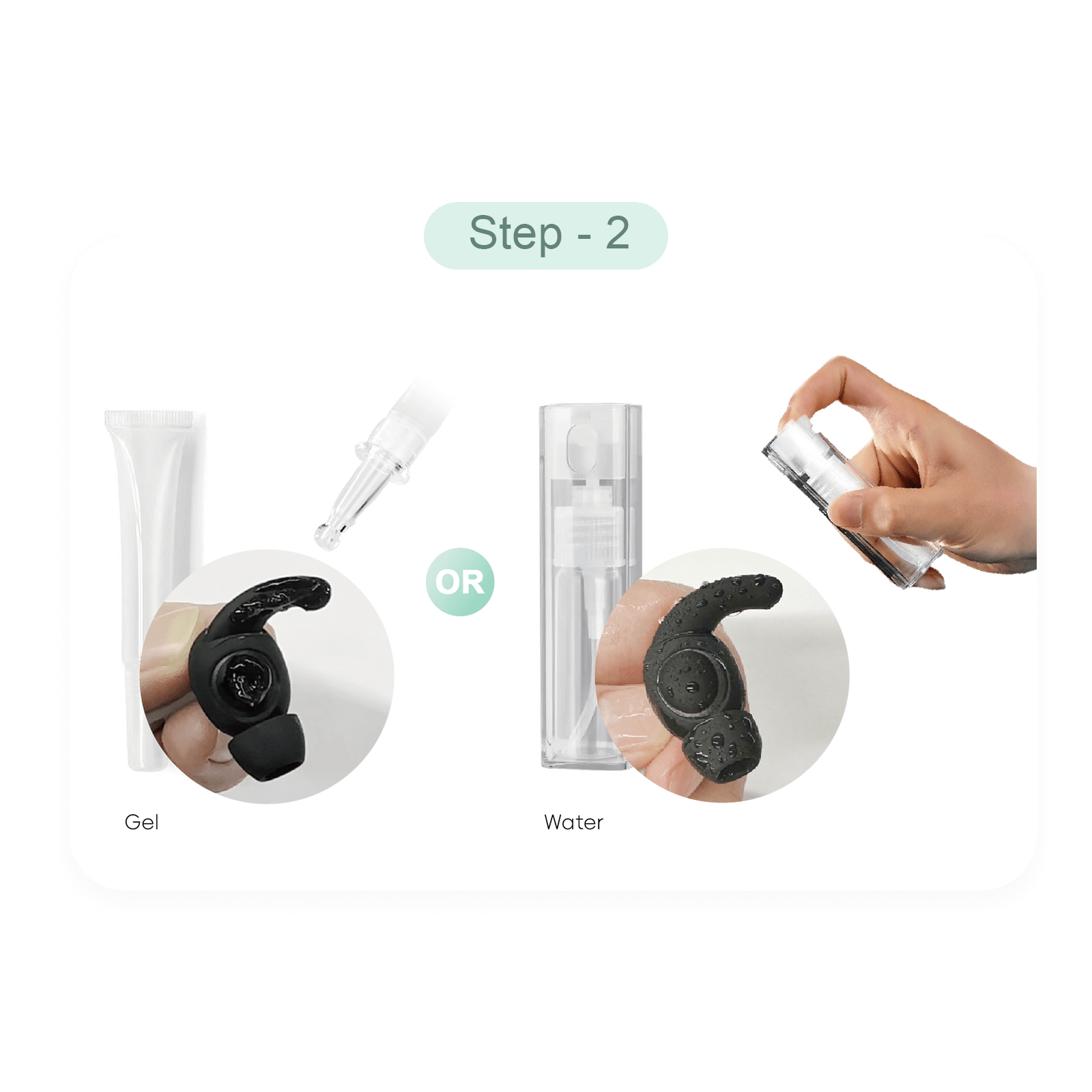 Step - 2

OR

Gel

Water